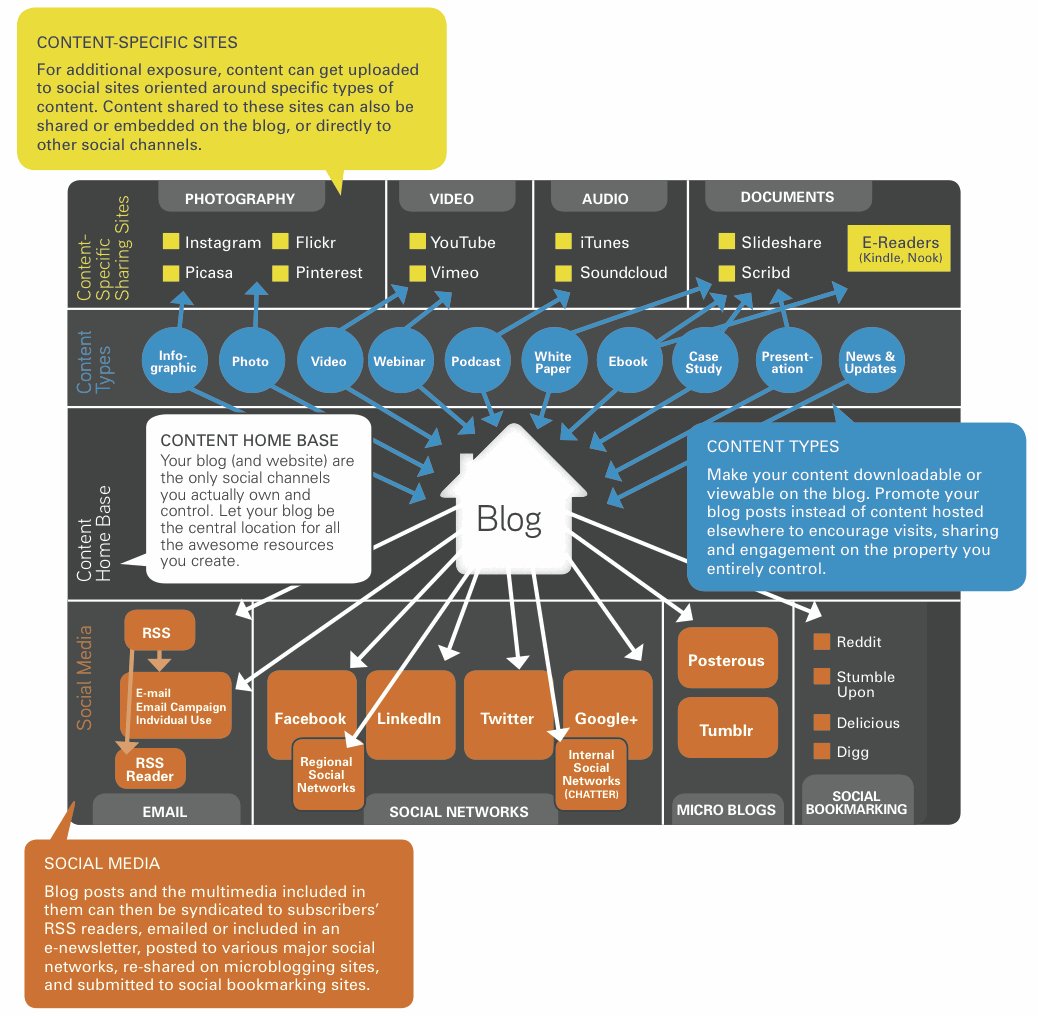 CONTENT-SPECIFIC SITES
For additional exposure, content can get uploaded to social sites oriented around specific types of content. Content shared to these sites can also be shared or embedded on the blog, or directly to other social channels.

Content-Specific Sharing Sites

PHOTOGRAPHY
Instagram
Flickr
Picasa
Pinterest

VIDEO
YouTube
Vimeo

AUDIO
iTunes
Soundcloud

DOCUMENTS
Slideshare
Scribd
E-Readers (Kindle, Nook)

Content Types

Info-graphic
Photo
Video
Webinar
Podcast
White Paper
Ebook
Case Study
Present-ation
News & Updates

Content Home Base

CONTENT HOME BASE
Your blog (and website) are the only social channels you actually own and control. Let your blog be the central location for all the awesome resources you create.

Blog

CONTENT TYPES
Make your content downloadable or viewable on the blog. Promote your blog posts instead of content hosted elsewhere to encourage visits, sharing and engagement on the property you entirely control.

Social Media

RSS
E-mail
Email Campaign
Indvidual Use
RSS Reader
EMAIL

Facebook
LinkedIn
Twitter
Google+
Regional Social Networks
Internal Social Networks (CHATTER)
SOCIAL NETWORKS

Posterous
Tumblr
MICRO BLOGS

Reddit
Stumble Upon
Delicious
Digg
SOCIAL BOOKMARKING

SOCIAL MEDIA
Blog posts and the multimedia included in them can then be syndicated to subscribers' RSS readers, emailed or included in an e-newsletter, posted to various major social networks, re-shared on microblogging sites, and submitted to social bookmarking sites.