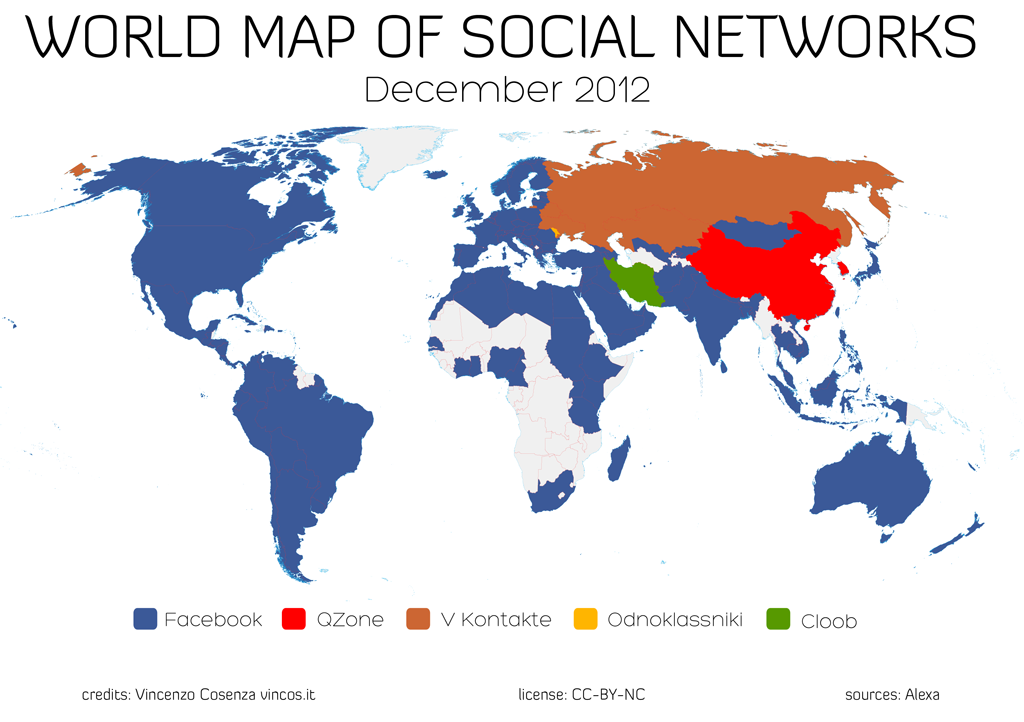 WORLD MAP OF SOCIAL NETWORKS
December 2012

Facebook
QZone
V Kontakte
Odnoklassniki
Cloob

credits: Vincenzo Cosenza vincos.it
license: CC-BY-NC
sources: Alexa